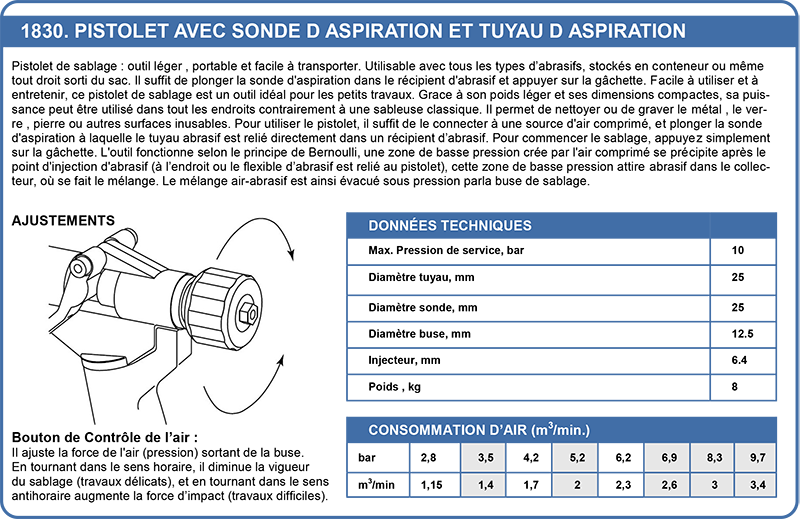 1830. PISTOLET AVEC SONDE D ASPIRATION ET TUYAU D ASPIRATION

Pistolet de sablage : outil léger , portable et facile à transporter. Utilisable avec tous les types d'abrasifs, stockés en conteneur ou même tout droit sorti du sac. Il suffit de plonger la sonde d'aspiration dans le récipient d'abrasif et appuyer sur la gâchette. Facile à utiliser et à entretenir, ce pistolet de sablage est un outil idéal pour les petits travaux. Grace à son poids léger et ses dimensions compactes, sa puissance peut être utilisé dans tout les endroits contrairement à une sableuse classique. Il permet de nettoyer ou de graver le métal , le verre , pierre ou autres surfaces inusables. Pour utiliser le pistolet, il suffit de le connecter à une source d'air comprimé, et plonger la sonde d'aspiration à laquelle le tuyau abrasif est relié directement dans un récipient d'abrasif. Pour commencer le sablage, appuyez simplement sur la gâchette. L'outil fonctionne selon le principe de Bernoulli, une zone de basse pression crée par l'air comprimé se précipite après le point d'injection d'abrasif (à l'endroit ou le flexible d'abrasif est relié au pistolet), cette zone de basse pression attire abrasif dans le collecteur, où se fait le mélange. Le mélange air-abrasif est ainsi évacué sous pression parla buse de sablage.

AJUSTEMENTS

Bouton de Contrôle de l'air :
Il ajuste la force de l'air (pression) sortant de la buse. En tournant dans le sens horaire, il diminue la vigueur du sablage (travaux délicats), et en tournant dans le sens antihoraire augmente la force d'impact (travaux difficiles).

| DONNÉES TECHNIQUES | |
|---|---|
| Max. Pression de service, bar | 10 |
| Diamètre tuyau, mm | 25 |
| Diamètre sonde, mm | 25 |
| Diamètre buse, mm | 12.5 |
| Injecteur, mm | 6.4 |
| Poids , kg | 8 |

CONSOMMATION D'AIR ($m^3$/min.)

| bar | 2,8 | 3,5 | 4,2 | 5,2 | 6,2 | 6,9 | 8,3 | 9,7 |
|---|---|---|---|---|---|---|---|---|
| $m^3$/min | 1,15 | 1,4 | 1,7 | 2 | 2,3 | 2,6 | 3 | 3,4 |