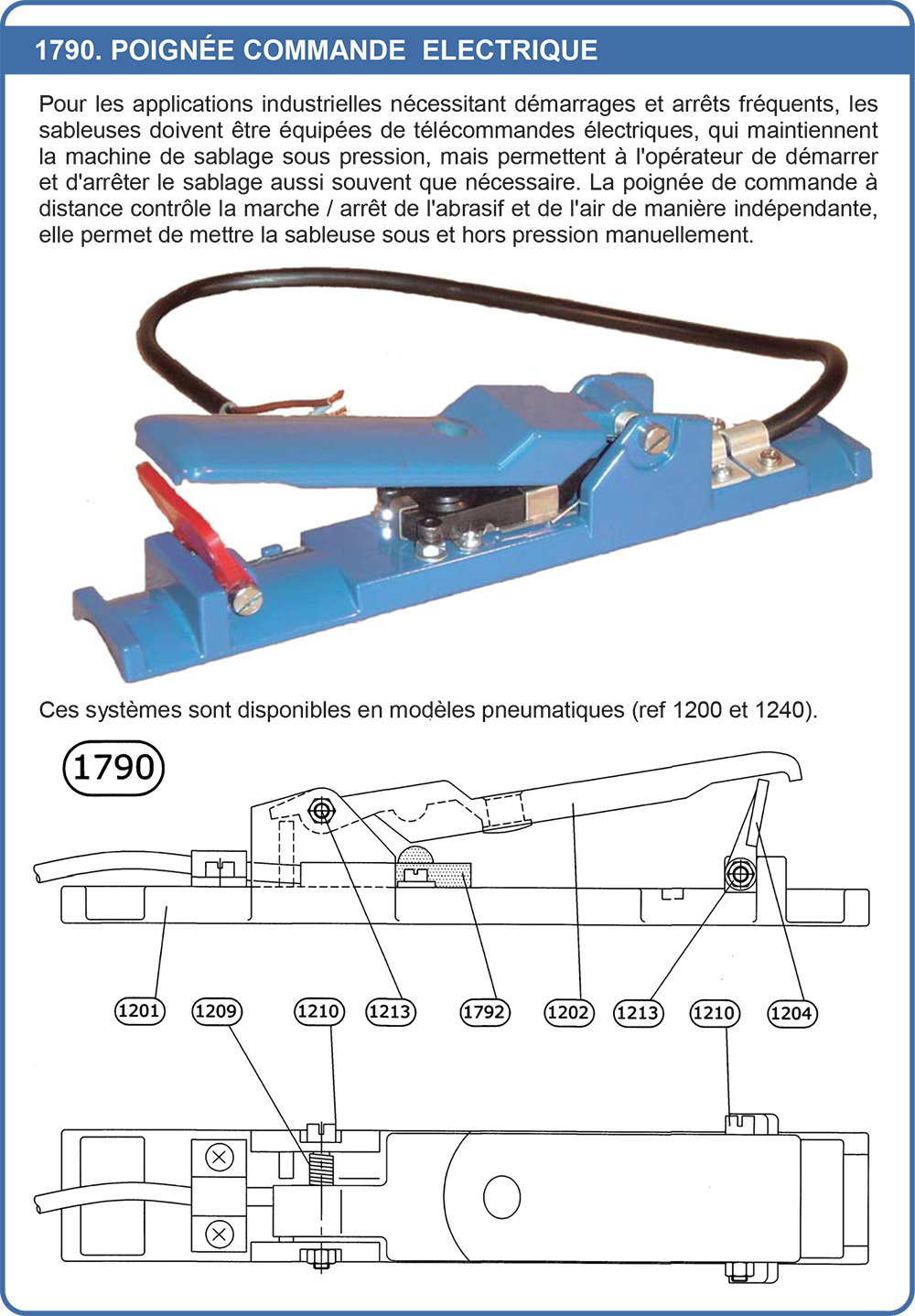 1790. POIGNÉE COMMANDE ELECTRIQUE

Pour les applications industrielles nécessitant démarrages et arrêts fréquents, les sableuses doivent être équipées de télécommandes électriques, qui maintiennent la machine de sablage sous pression, mais permettent à l'opérateur de démarrer et d'arrêter le sablage aussi souvent que nécessaire. La poignée de commande à distance contrôle la marche / arrêt de l'abrasif et de l'air de manière indépendante, elle permet de mettre la sableuse sous et hors pression manuellement.

Ces systèmes sont disponibles en modèles pneumatiques (ref 1200 et 1240).

1790

1201
1209
1210
1213
1792
1202
1213
1210
1204