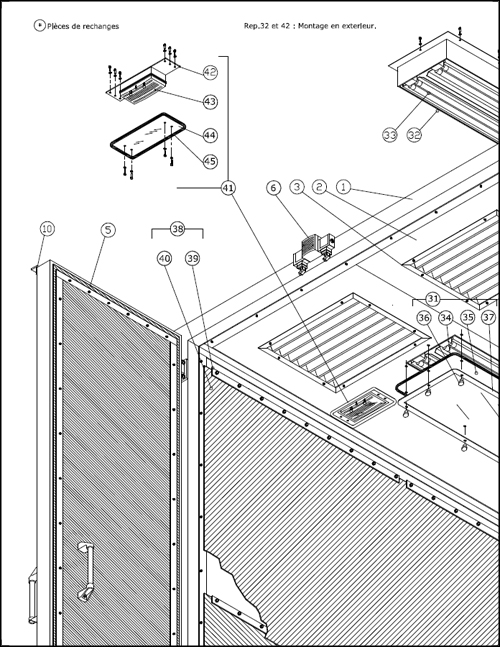 Pièces de rechanges

Rep.32 et 42 : Montage en exterieur.

42
43
44
45
41
33
32
6
3
2
1
10
5
38
40
39
31
36
34
35
37